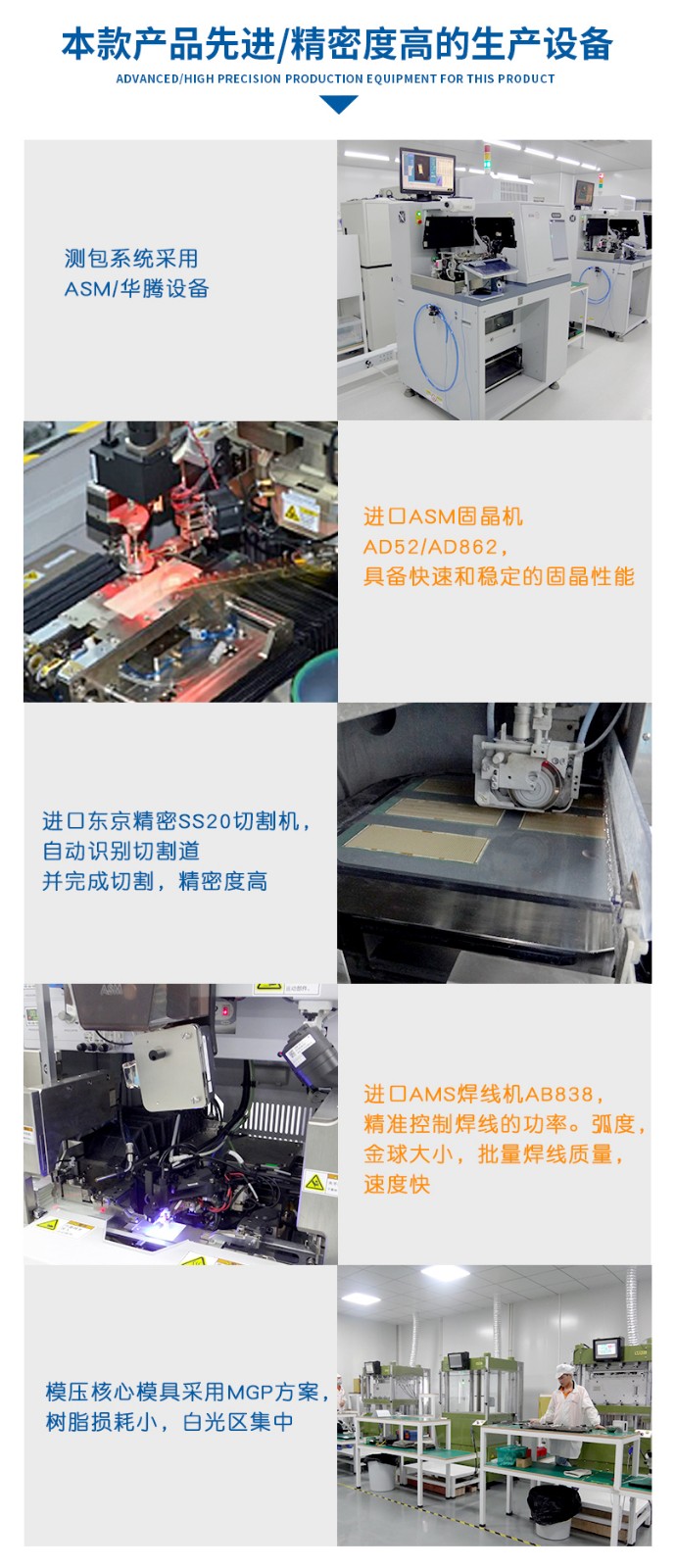 本款产品先进/精密度高的生产设备
ADVANCED/HIGH PRECISION PRODUCTION EQUIPMENT FOR THIS PRODUCT

测包系统采用
ASM/华腾设备

进口ASM固晶机
AD52/AD862，
具备快速和稳定的固晶性能

进口东京精密SS20切割机，
自动识别切割道
并完成切割，精密度高

进口AMS焊线机AB838，
精准控制焊线的功率。弧度，
金球大小，批量焊线质量，
速度快

模压核心模具采用MGP方案，
树脂损耗小，白光区集中